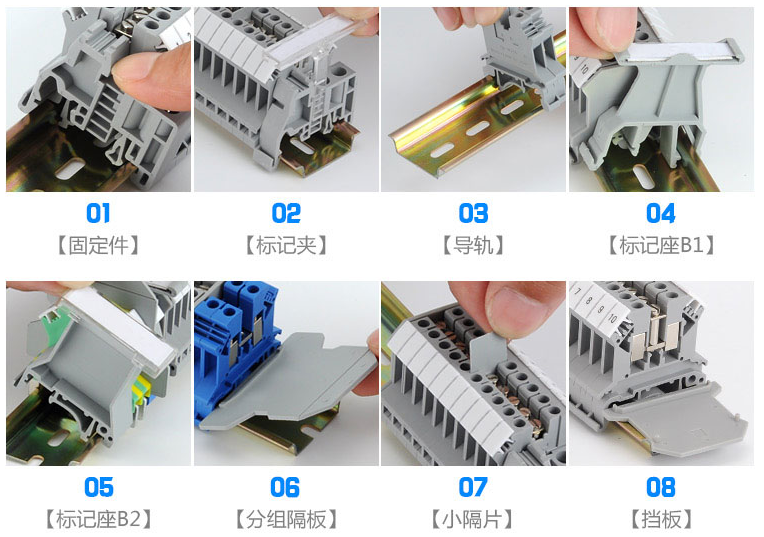 01
【固定件】

02
【标记夹】

03
【导轨】

04
【标记座B1】

05
【标记座B2】

06
【分组隔板】

07
【小隔片】

08
【挡板】